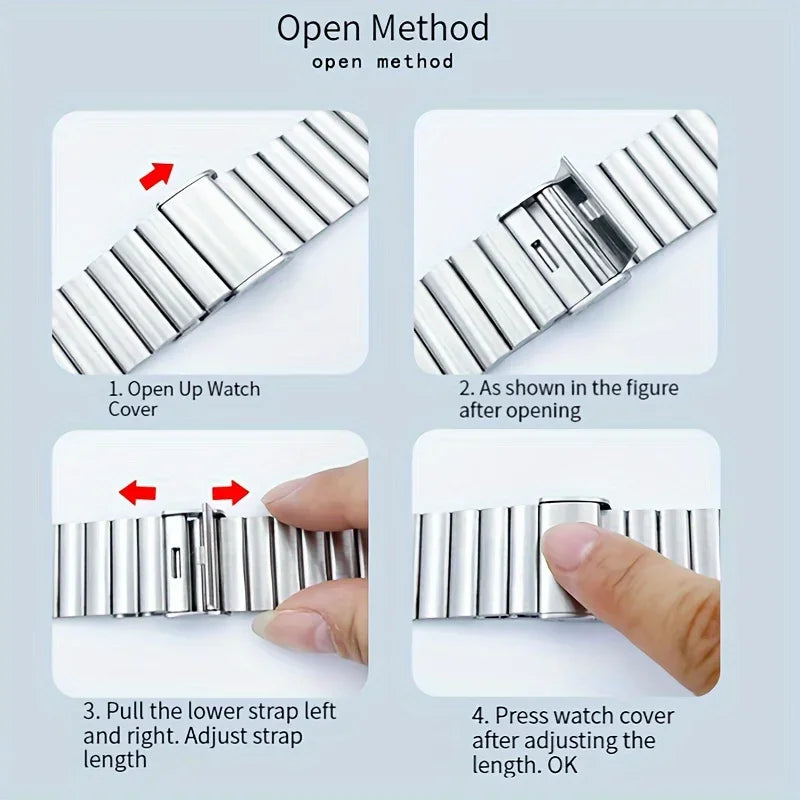 Open Method
open method

1. Open Up Watch Cover

2. As shown in the figure after opening

3. Pull the lower strap left and right. Adjust strap length

4. Press watch cover after adjusting the length. OK